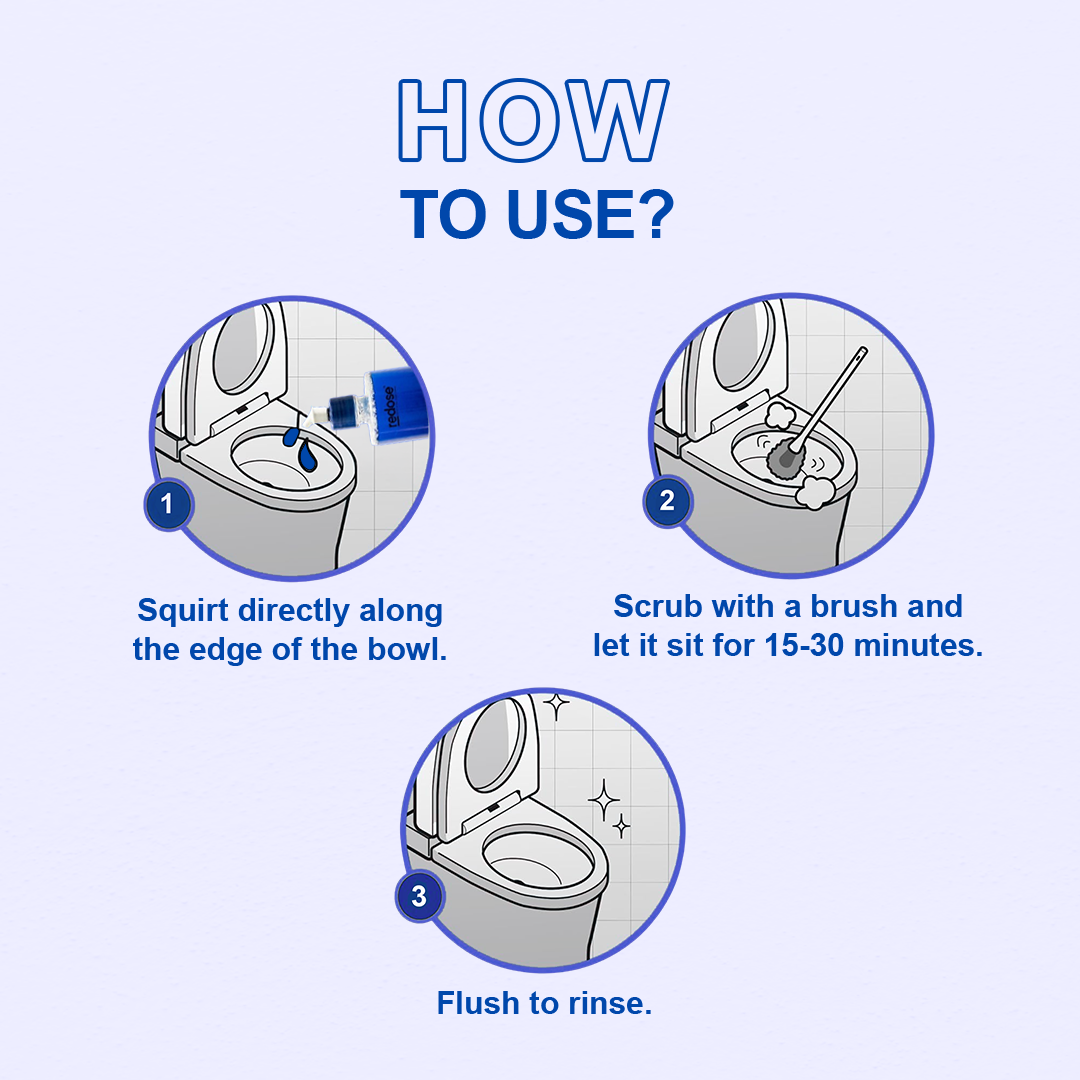 HOW
TO USE?

redose

1

Squirt directly along the edge of the bowl.

2

Scrub with a brush and let it sit for 15-30 minutes.

3

Flush to rinse.